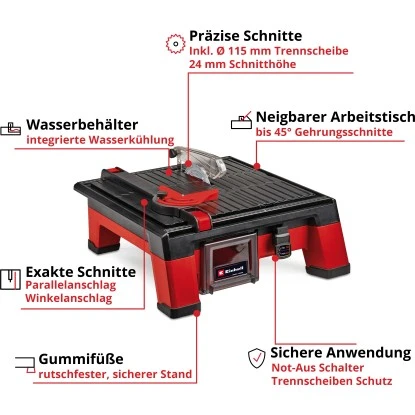 Präzise Schnitte
Inkl. Ø 115 mm Trennscheibe
24 mm Schnitthöhe

Wasserbehälter
integrierte Wasserkühlung

Neigbarer Arbeitstisch
bis 45° Gehrungsschnitte

Einhell

Exakte Schnitte
Parallelanschlag
Winkelanschlag

Gummifüße
rutschfester, sicherer Stand

Sichere Anwendung
Not-Aus Schalter
Trennscheiben Schutz